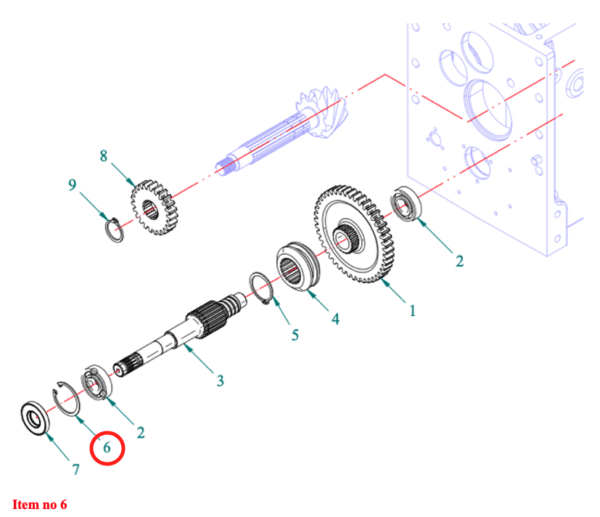 8

9

2

1

4

5

3

2

6

7

Item no 6