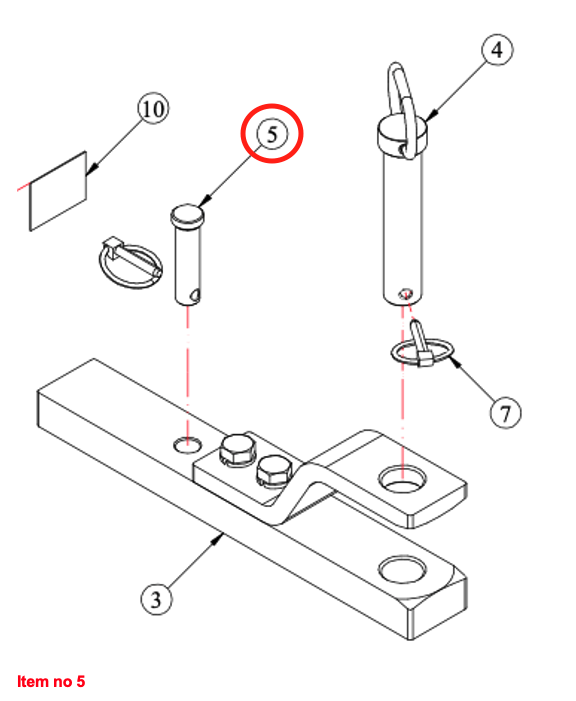 4
10
5
7
3
Item no 5